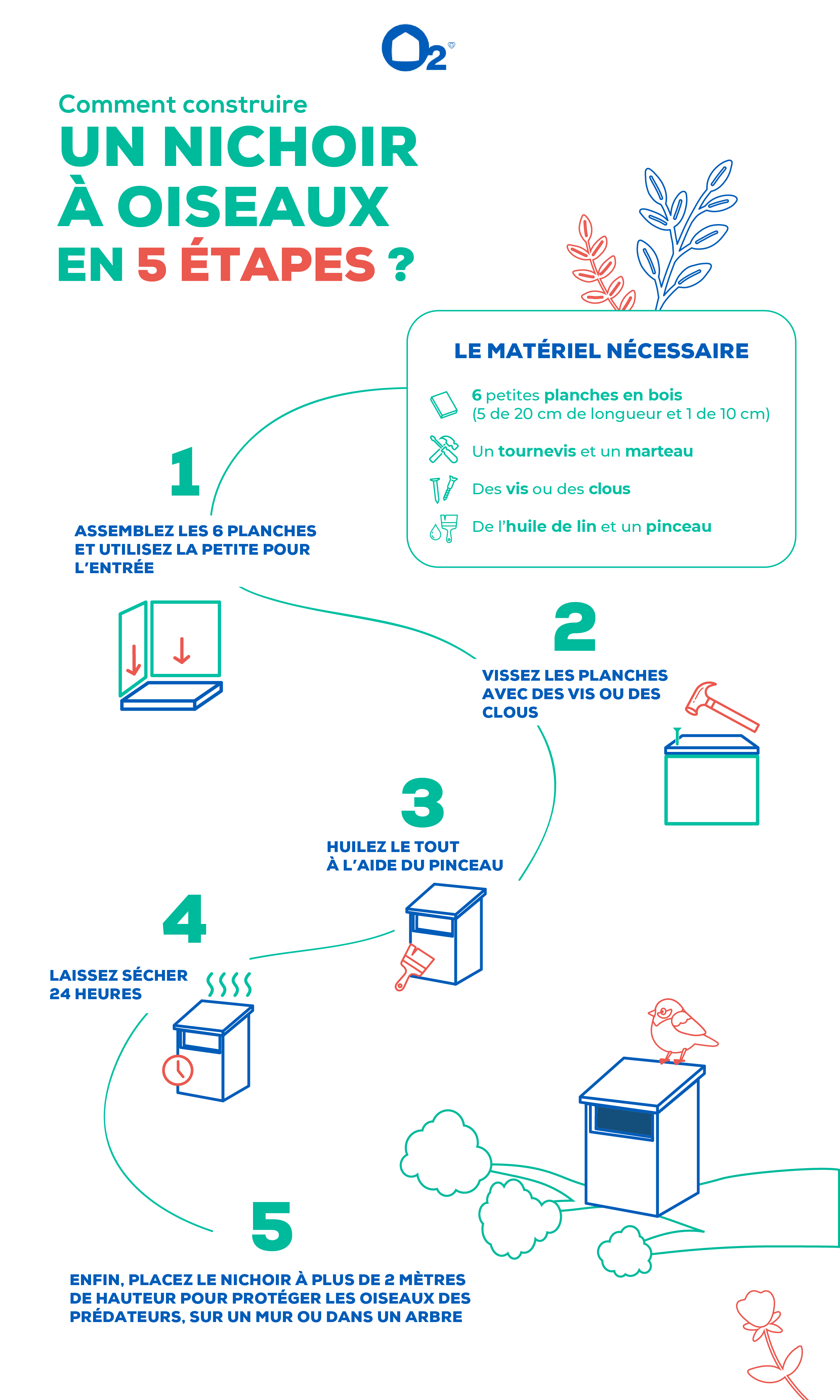 O2

Comment construire
UN NICHOIR À OISEAUX
EN 5 ÉTAPES ?

LE MATÉRIEL NÉCESSAIRE

6 petites planches en bois (5 de 20 cm de longueur et 1 de 10 cm)

Un tournevis et un marteau

Des vis ou des clous

De l'huile de lin et un pinceau

1
ASSEMBLEZ LES 6 PLANCHES ET UTILISEZ LA PETITE POUR L'ENTRÉE

2
VISSEZ LES PLANCHES AVEC DES VIS OU DES CLOUS

3
HUILEZ LE TOUT À L'AIDE DU PINCEAU

4
LAISSEZ SÉCHER 24 HEURES

5
ENFIN, PLACEZ LE NICHOIR À PLUS DE 2 MÈTRES DE HAUTEUR POUR PROTÉGER LES OISEAUX DES PRÉDATEURS, SUR UN MUR OU DANS UN ARBRE